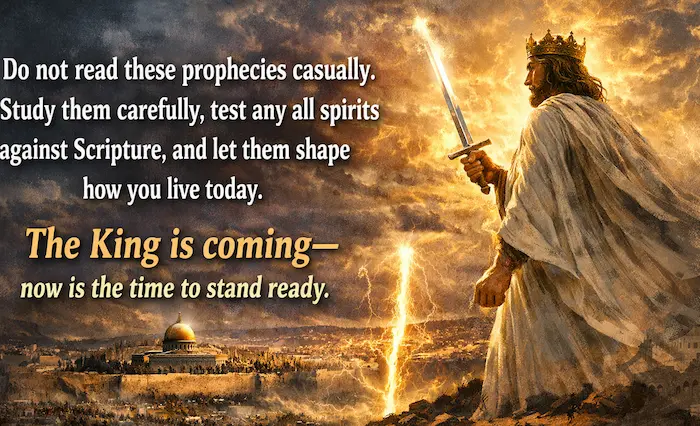 Do not read these prophecies casually. Study them carefully, test any all spirits against Scripture, and let them shape how you live today.

The King is coming—
now is the time to stand ready.