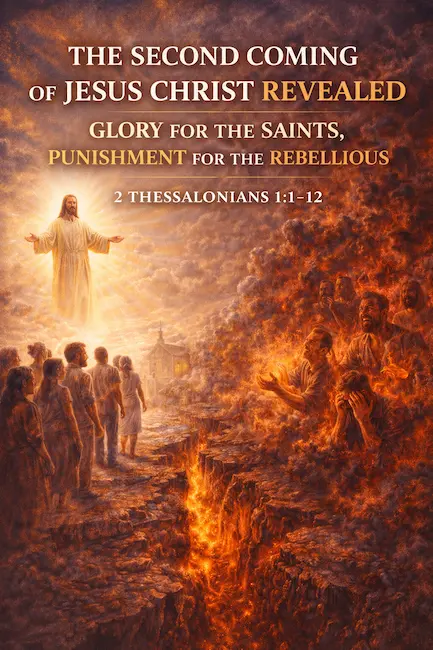 THE SECOND COMING OF JESUS CHRIST REVEALED

GLORY FOR THE SAINTS, PUNISHMENT FOR THE REBELLIOUS

2 THESSALONIANS 1:1–12