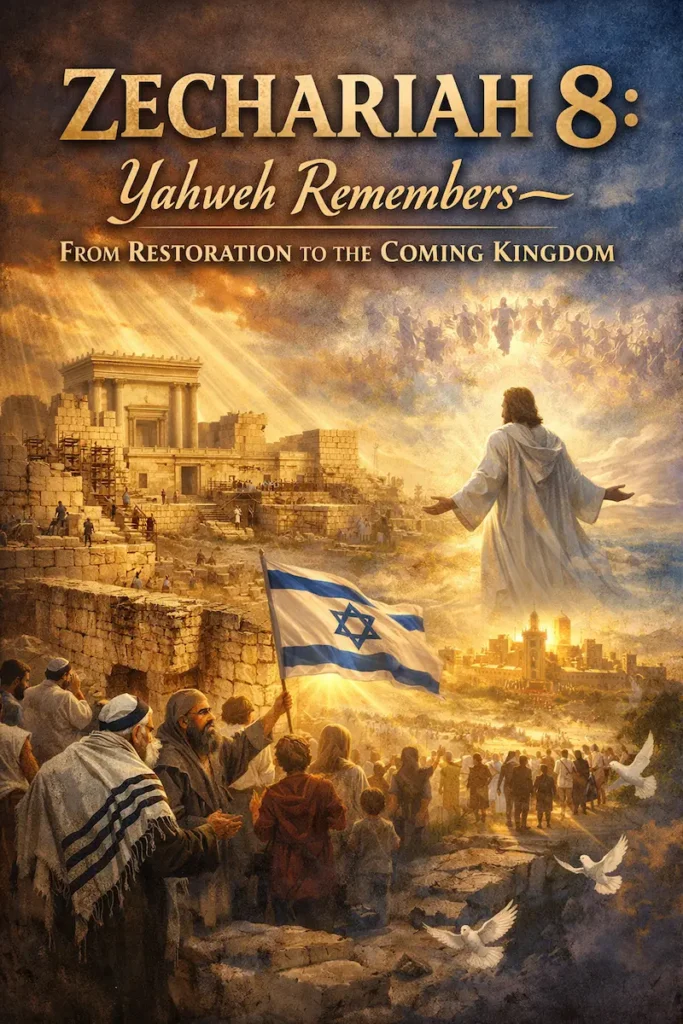 ZECHARIAH 8:
Yahweh Remembers—
FROM RESTORATION TO THE COMING KINGDOM