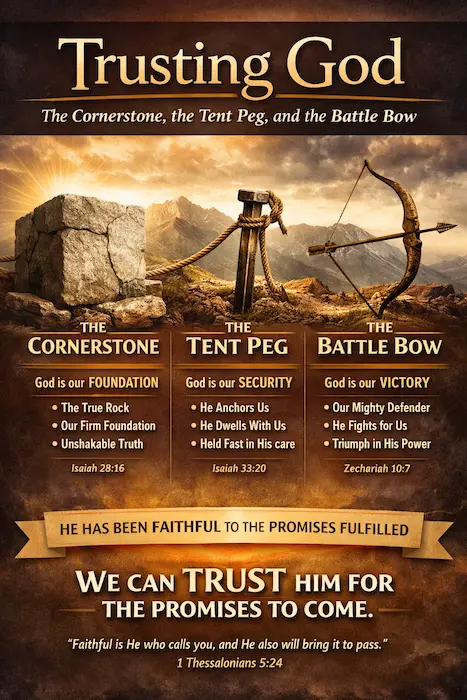 Trusting God

The Cornerstone, the Tent Peg, and the Battle Bow

THE CORNERSTONE

God is our FOUNDATION

• The True Rock
• Our Firm Foundation
• Unshakable Truth

Isaiah 28:16

THE TENT PEG

God is our SECURITY

• He Anchors Us
• He Dwells With Us
• Held Fast in His care

Isaiah 33:20

THE BATTLE BOW

God is our VICTORY

• Our Mighty Defender
• He Fights for Us
• Triumph in His Power

Zechariah 10:7

HE HAS BEEN FAITHFUL TO THE PROMISES FULFILLED

WE CAN TRUST HIM FOR THE PROMISES TO COME.

"Faithful is He who calls you, and He also will bring it to pass."
1 Thessalonians 5:24