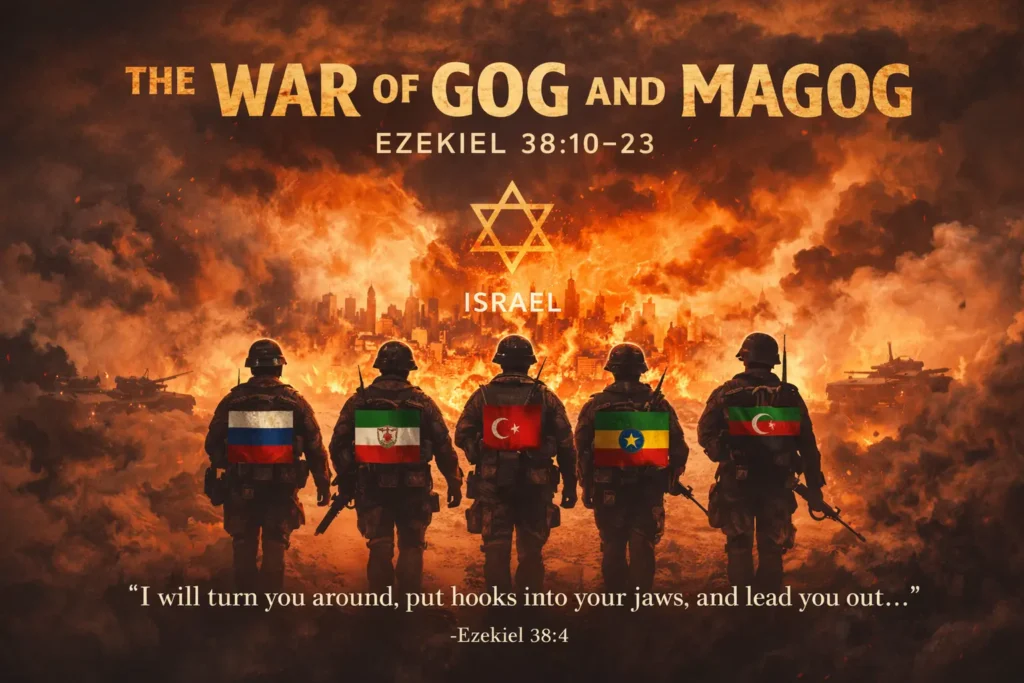 THE WAR OF GOG AND MAGOG
EZEKIEL 38:10–23

ISRAEL

“I will turn you around, put hooks into your jaws, and lead you out…”
-Ezekiel 38:4