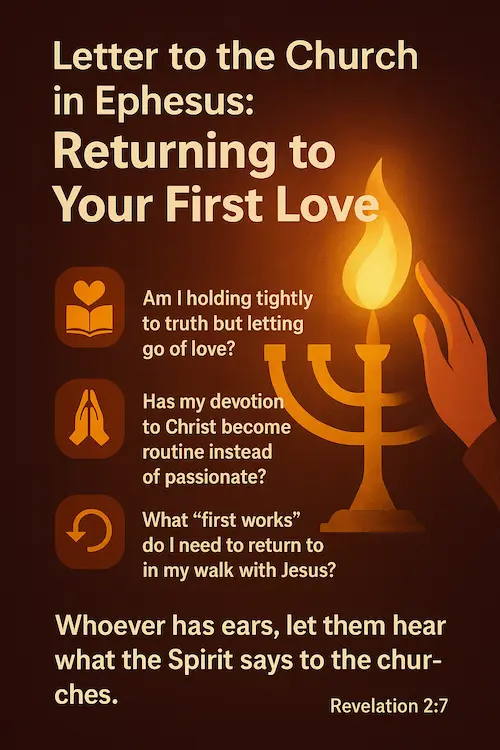 Letter to the Church in Ephesus:
Returning to Your First Love

Am I holding tightly to truth but letting go of love?

Has my devotion to Christ become routine instead of passionate?

What “first works” do I need to return to in my walk with Jesus?

Whoever has ears, let them hear what the Spirit says to the churches.

Revelation 2:7