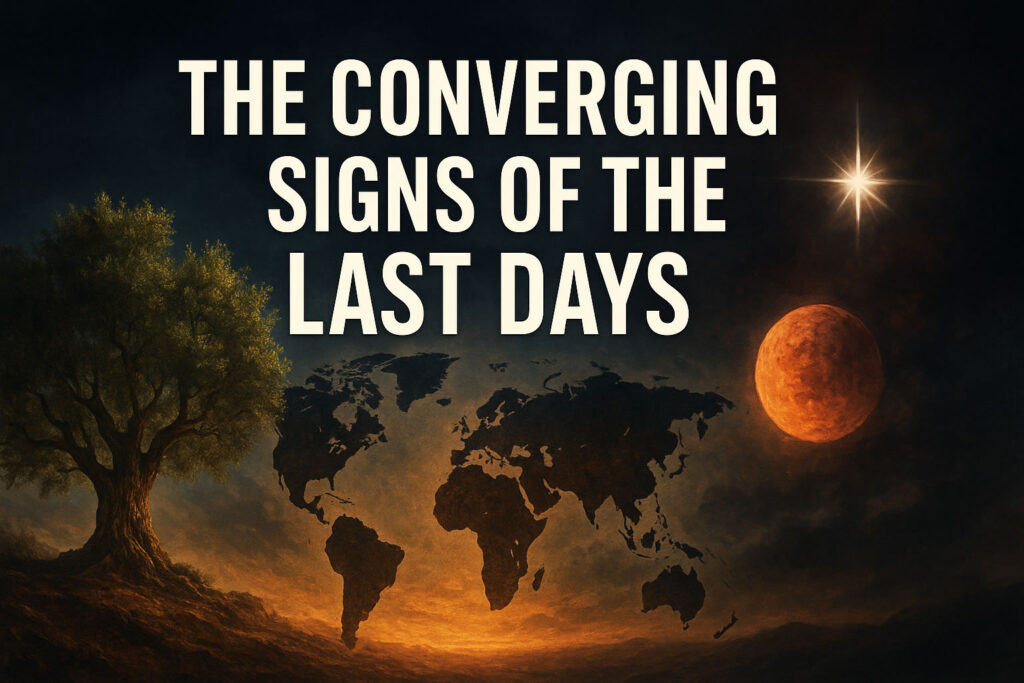 THE CONVERGING SIGNS OF THE LAST DAYS